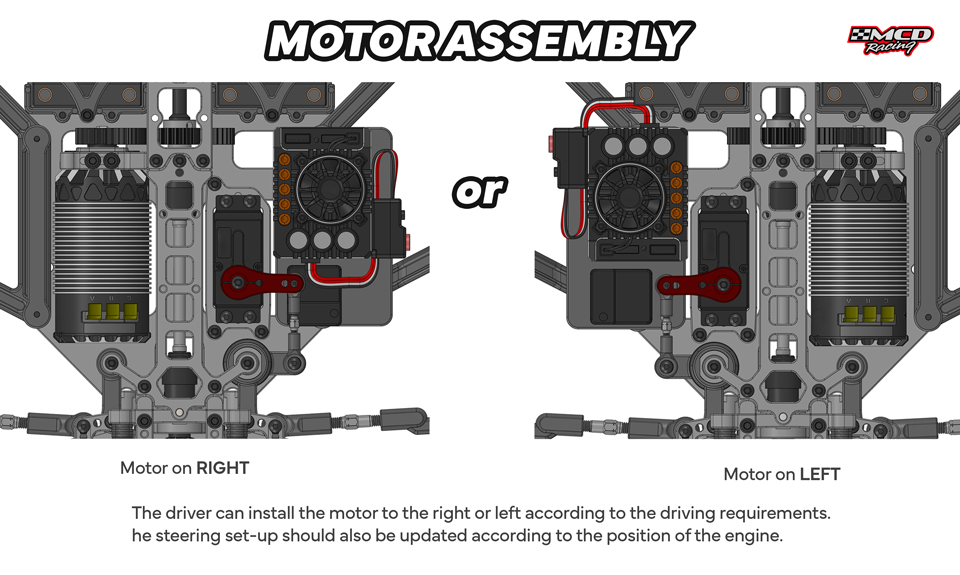 MOTOR ASSEMBLY

MCD Racing

or

Motor on RIGHT

Motor on LEFT

The driver can install the motor to the right or left according to the driving requirements. he steering set-up should also be updated according to the position of the engine.