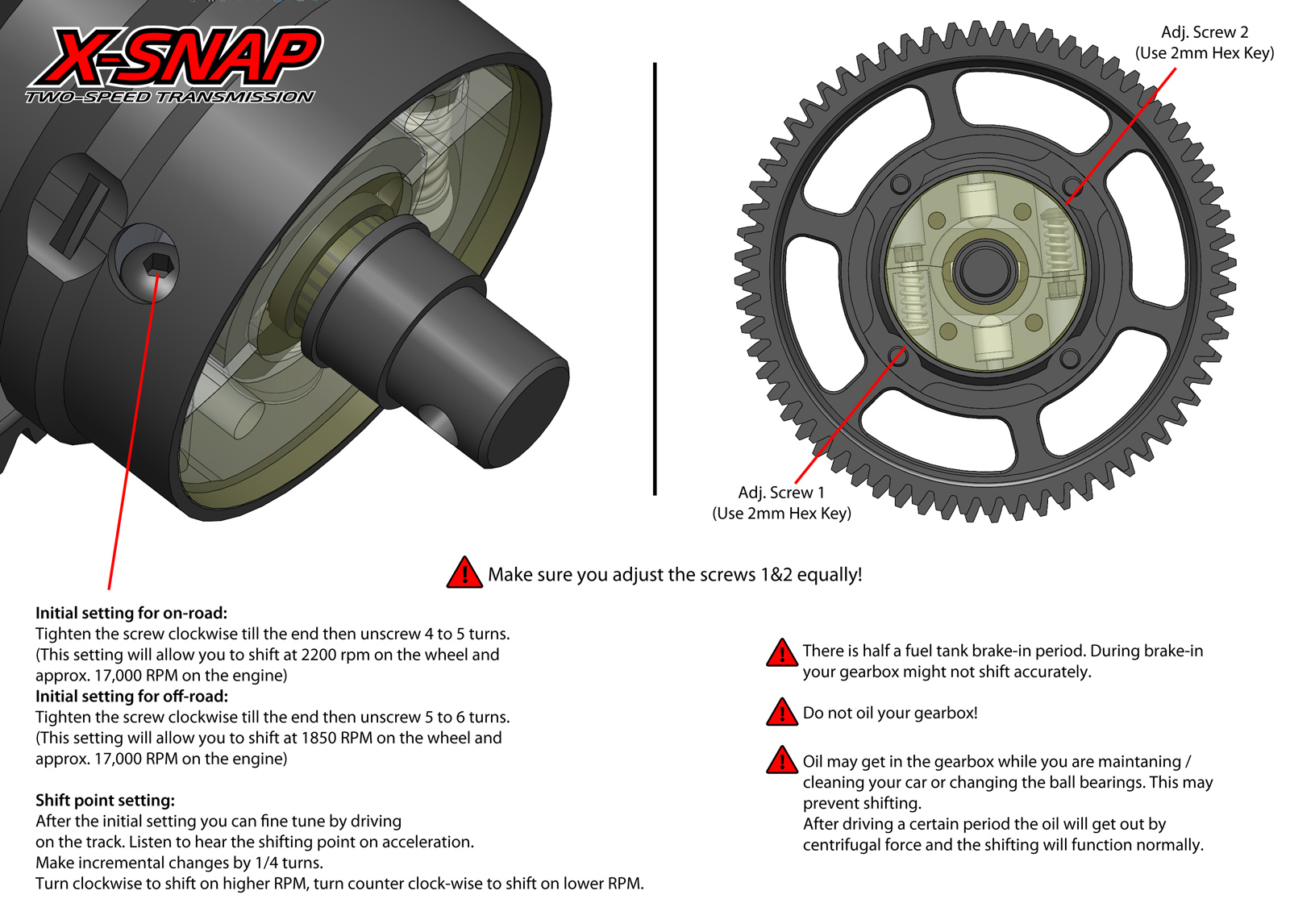 X-SNAP
TWO-SPEED TRANSMISSION

Adj. Screw 2
(Use 2mm Hex Key)

Adj. Screw 1
(Use 2mm Hex Key)

Make sure you adjust the screws 1&2 equally!

**Initial setting for on-road:**
Tighten the screw clockwise till the end then unscrew 4 to 5 turns.
(This setting will allow you to shift at 2200 rpm on the wheel and approx. 17,000 RPM on the engine)
**Initial setting for off-road:**
Tighten the screw clockwise till the end then unscrew 5 to 6 turns.
(This setting will allow you to shift at 1850 RPM on the wheel and approx. 17,000 RPM on the engine)

**Shift point setting:**
After the initial setting you can fine tune by driving on the track. Listen to hear the shifting point on acceleration.
Make incremental changes by 1/4 turns.
Turn clockwise to shift on higher RPM, turn counter clock-wise to shift on lower RPM.

There is half a fuel tank brake-in period. During brake-in your gearbox might not shift accurately.

Do not oil your gearbox!

Oil may get in the gearbox while you are maintaning / cleaning your car or changing the ball bearings. This may prevent shifting.
After driving a certain period the oil will get out by centrifugal force and the shifting will function normally.