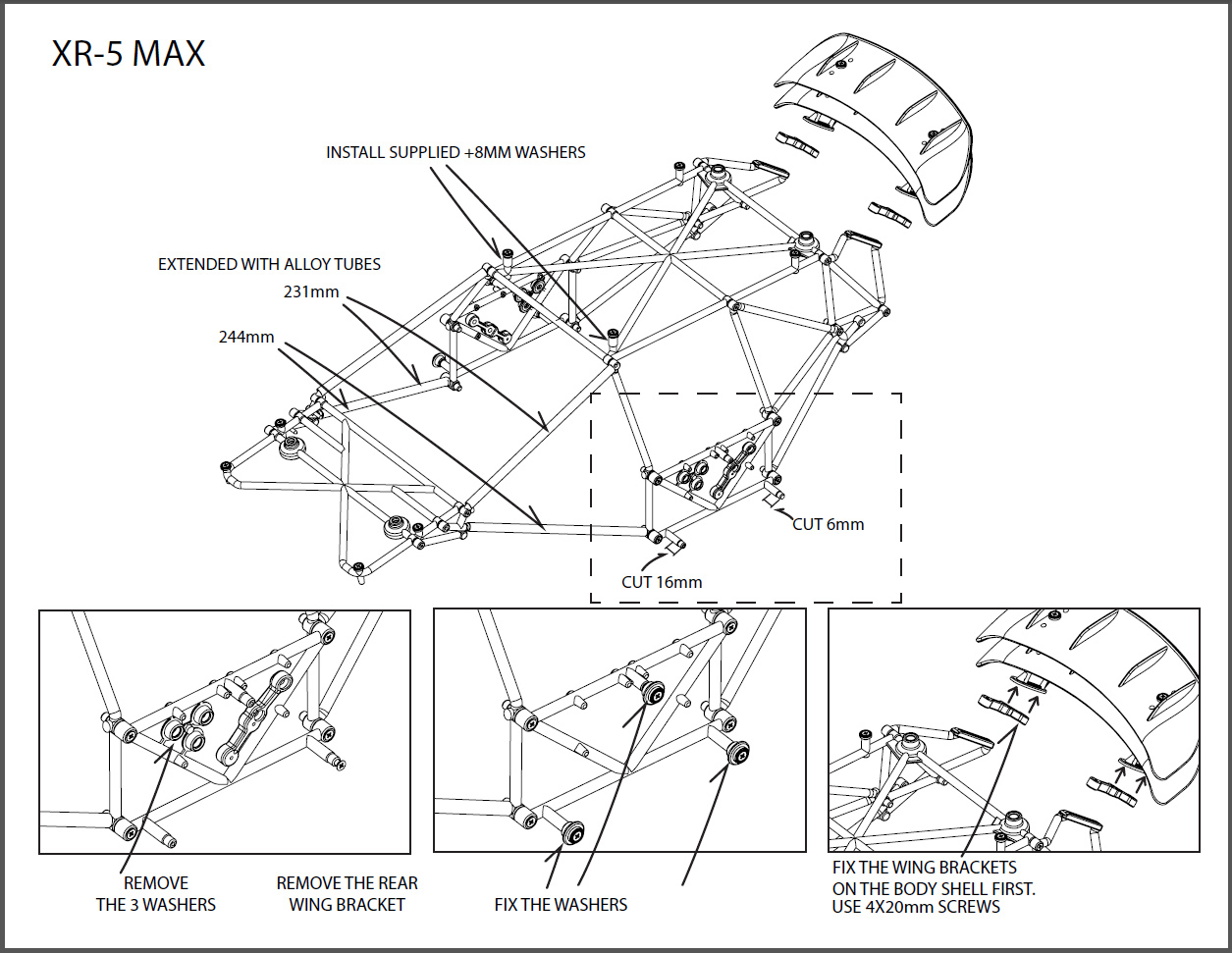 XR-5 MAX

INSTALL SUPPLIED +8MM WASHERS

EXTENDED WITH ALLOY TUBES

231mm

244mm

CUT 6mm

CUT 16mm

REMOVE THE 3 WASHERS

REMOVE THE REAR WING BRACKET

FIX THE WASHERS

FIX THE WING BRACKETS ON THE BODY SHELL FIRST. USE 4X20mm SCREWS