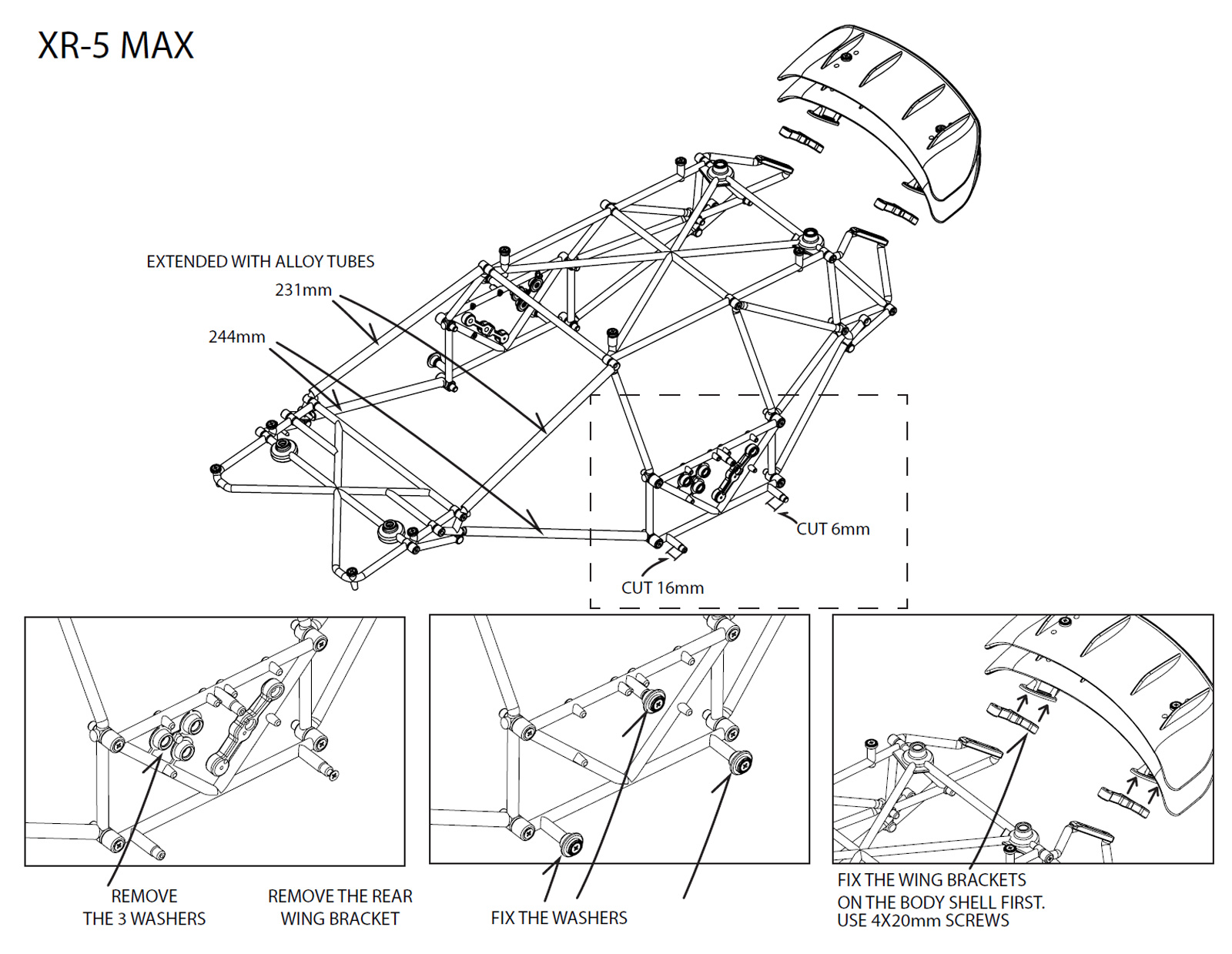 XR-5 MAX

EXTENDED WITH ALLOY TUBES

231mm

244mm

CUT 6mm

CUT 16mm

REMOVE THE 3 WASHERS

REMOVE THE REAR WING BRACKET

FIX THE WASHERS

FIX THE WING BRACKETS ON THE BODY SHELL FIRST. USE 4X20mm SCREWS