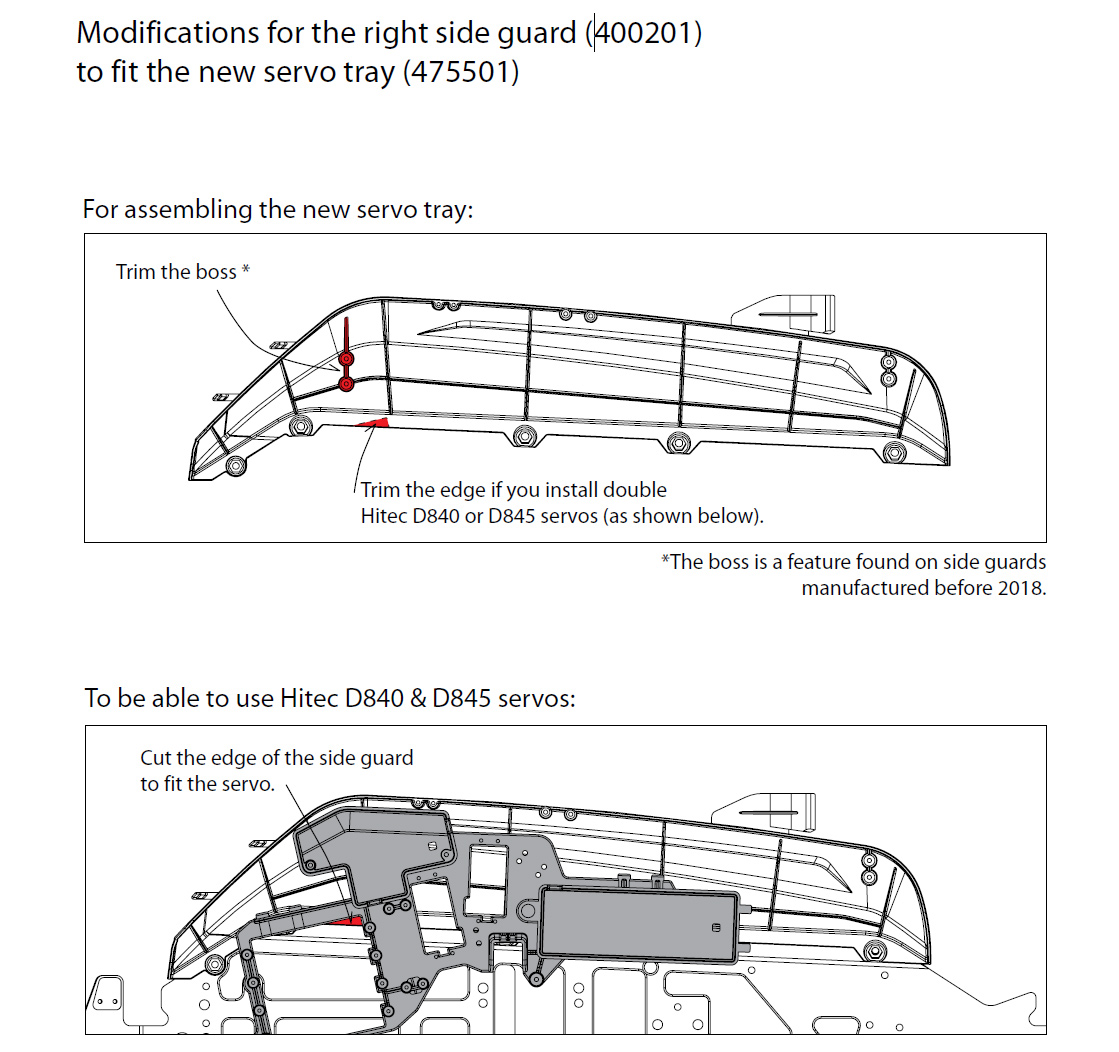 Modifications for the right side guard (400201)
to fit the new servo tray (475501)

For assembling the new servo tray:

Trim the boss *

Trim the edge if you install double Hitec D840 or D845 servos (as shown below).

*The boss is a feature found on side guards manufactured before 2018.

To be able to use Hitec D840 & D845 servos:

Cut the edge of the side guard to fit the servo.